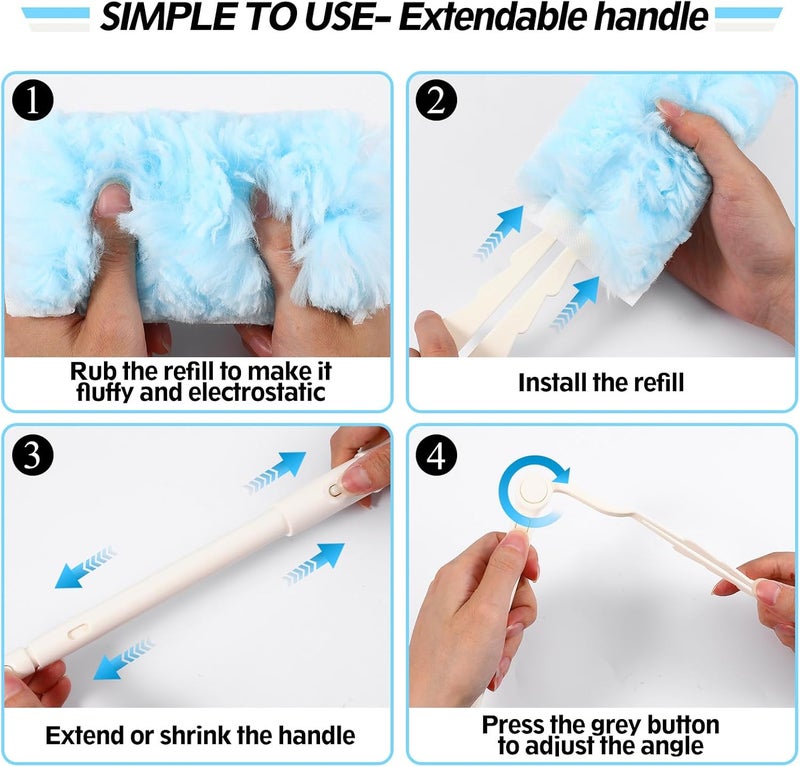 SIMPLE TO USE- Extendable handle

1
Rub the refill to make it fluffy and electrostatic

2
Install the refill

3
Extend or shrink the handle

4
Press the grey button to adjust the angle